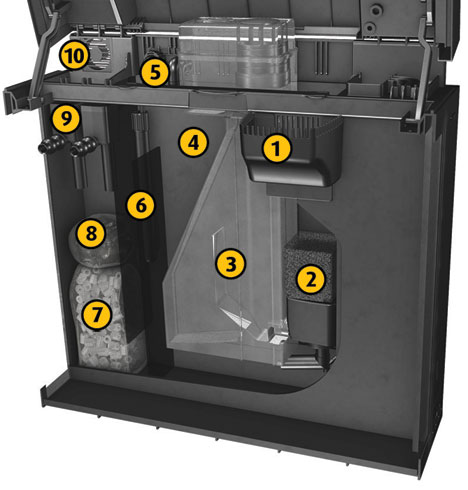 10
5
9
4
1
6
8
3
2
7