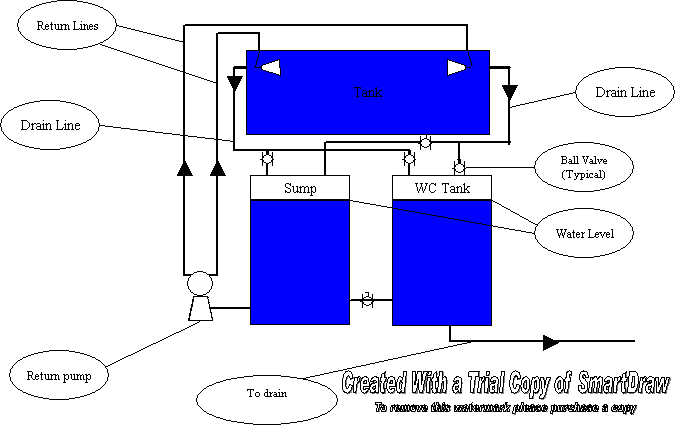 Return Lines

Tank

Drain Line

Drain Line

Ball Valve (Typical)

Sump

WC Tank

Water Level

Return pump

To drain

Created With a Trial Copy of SmartDraw

To remove this watermark please purchase a copy